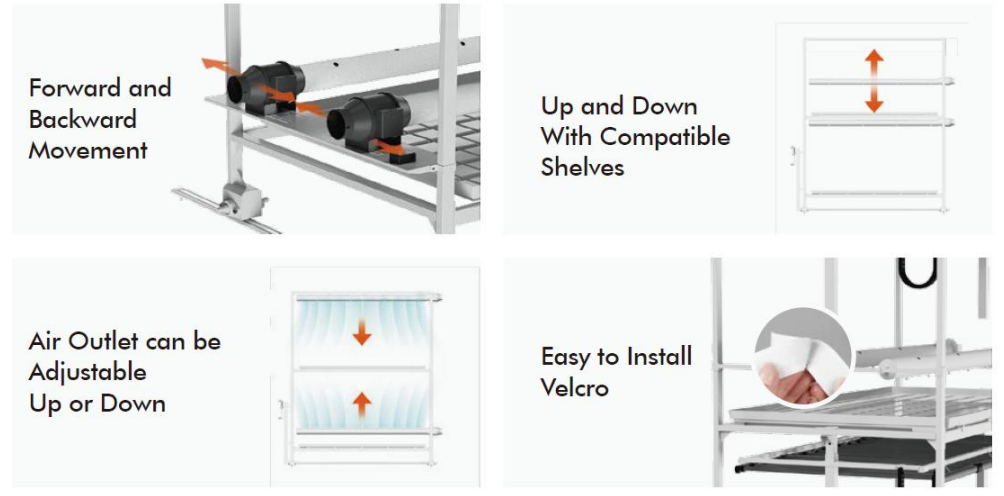 Forward and Backward Movement

Up and Down With Compatible Shelves

Air Outlet can be Adjustable Up or Down

Easy to Install Velcro